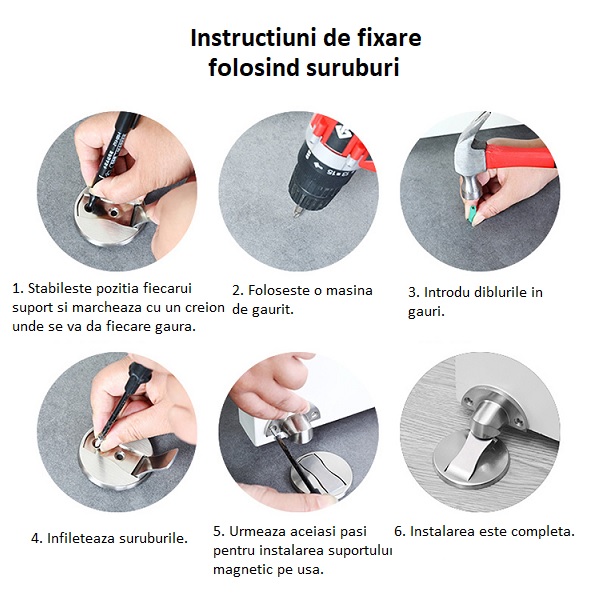 Instructiuni de fixare folosind suruburi

1. Stabileste pozitia fiecarui suport si marcheaza cu un creion unde se va da fiecare gaura.

2. Foloseste o masina de gaurit.

3. Introdu diblurile in gauri.

4. Infileteaza suruburile.

5. Urmeaza aceiasi pasi pentru instalarea suportului magnetic pe usa.

6. Instalarea este completa.